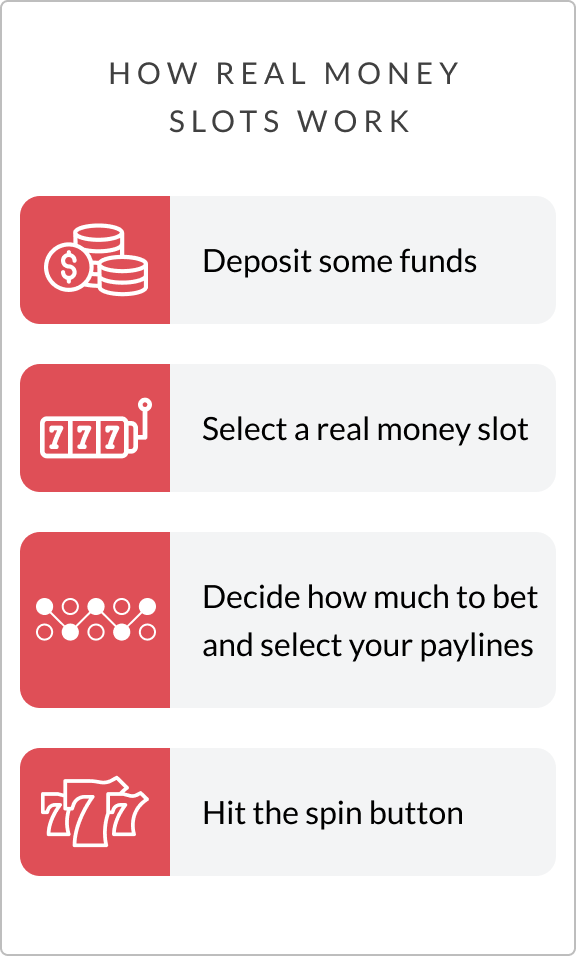 HOW REAL MONEY SLOTS WORK

$

Deposit some funds

777

Select a real money slot

Decide how much to bet and select your paylines

777

Hit the spin button