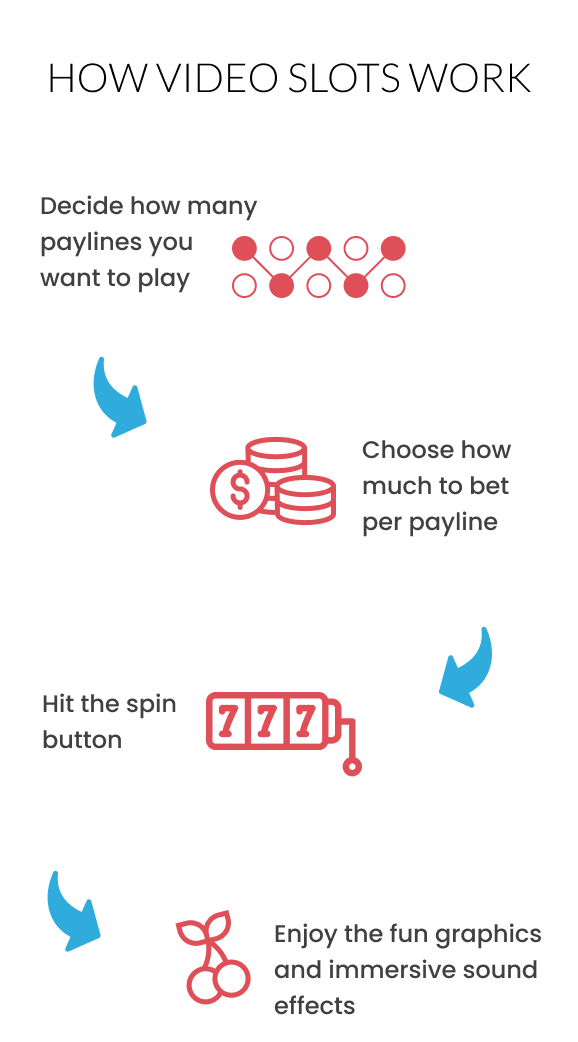 HOW VIDEO SLOTS WORK

Decide how many paylines you want to play

$

Choose how much to bet per payline

Hit the spin button

777

Enjoy the fun graphics and immersive sound effects